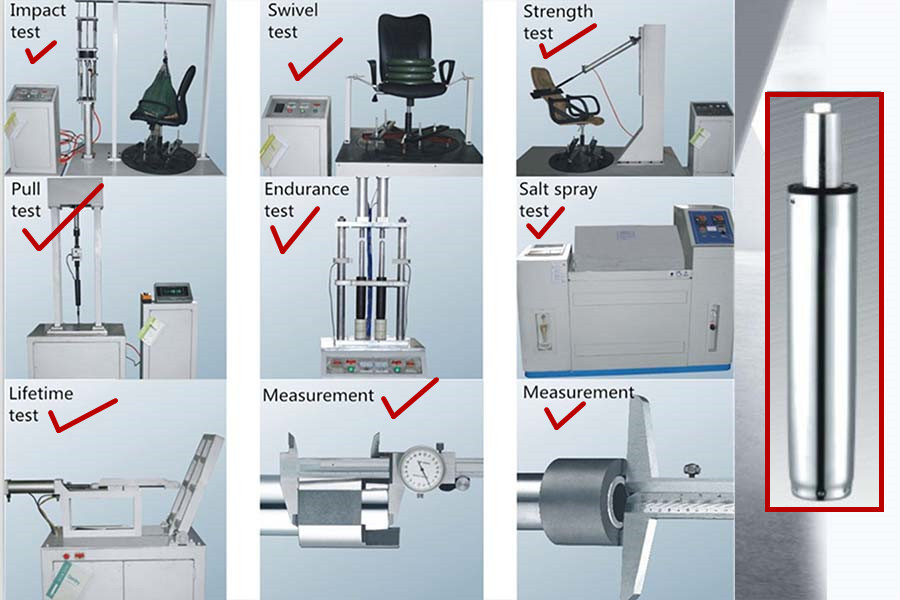 Impact test

Swivel test

Strength test

Pull test

Endurance test

Salt spray test

Lifetime test

Measurement

Measurement